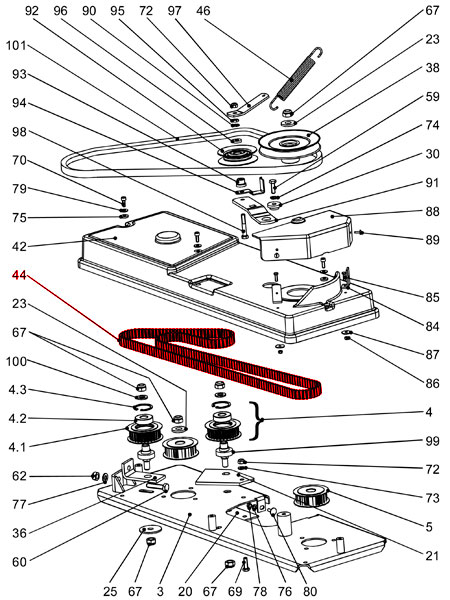 92 96 90 95 72 97 46
67
23
38
59
74
30
91
88
89
85
84
87
86
4
99
72
73
5
21
101
93
94
98
70
79
75
42
44
23
67
100
4.3
4.2
4.1
62
77
36
60
25 67 3 20 67 69 78 76 80