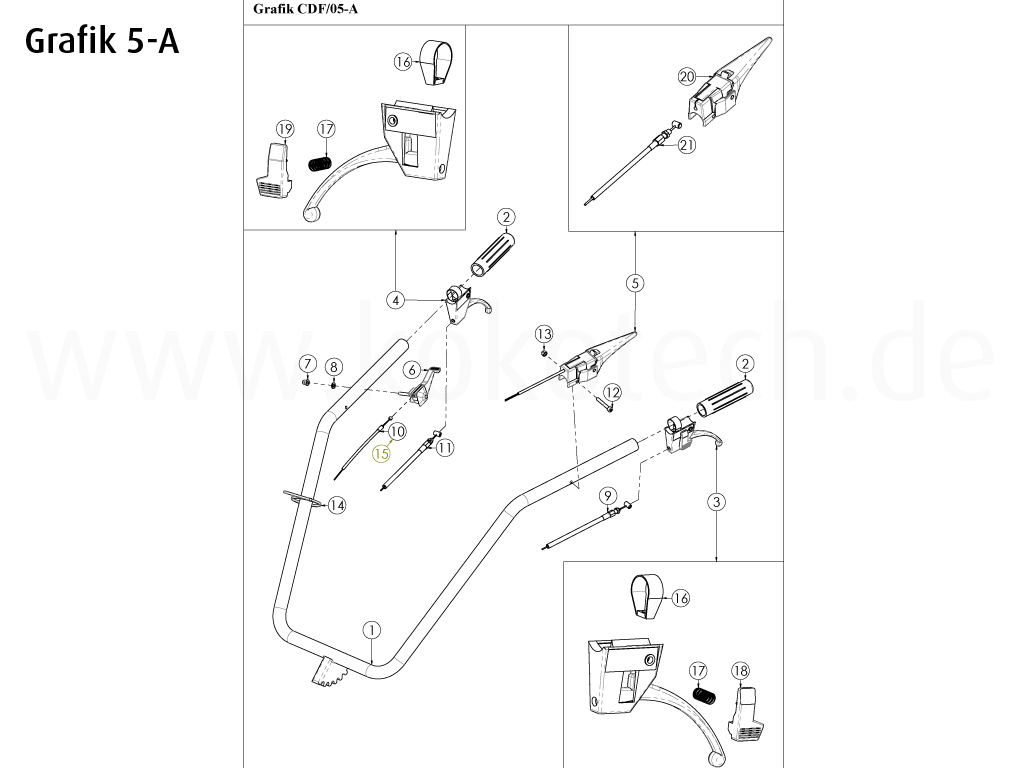 Grafik 5-A

Grafik CDF/05-A

16
19
17
20
21
2
4
5
13
7
8
6
12
2
10
11
15
14
9
3
1
16
17
18

www.kokotech.de